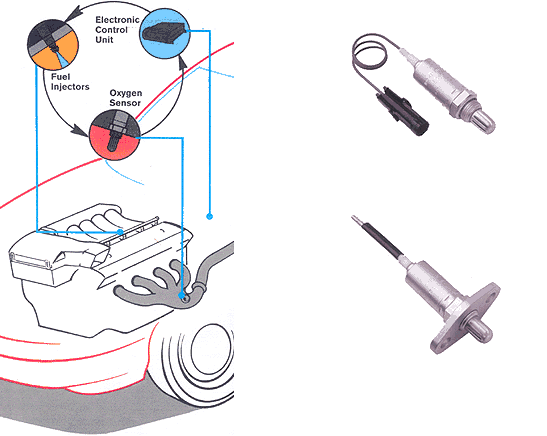 Electronic Control Unit

Fuel Injectors

Oxygen Sensor